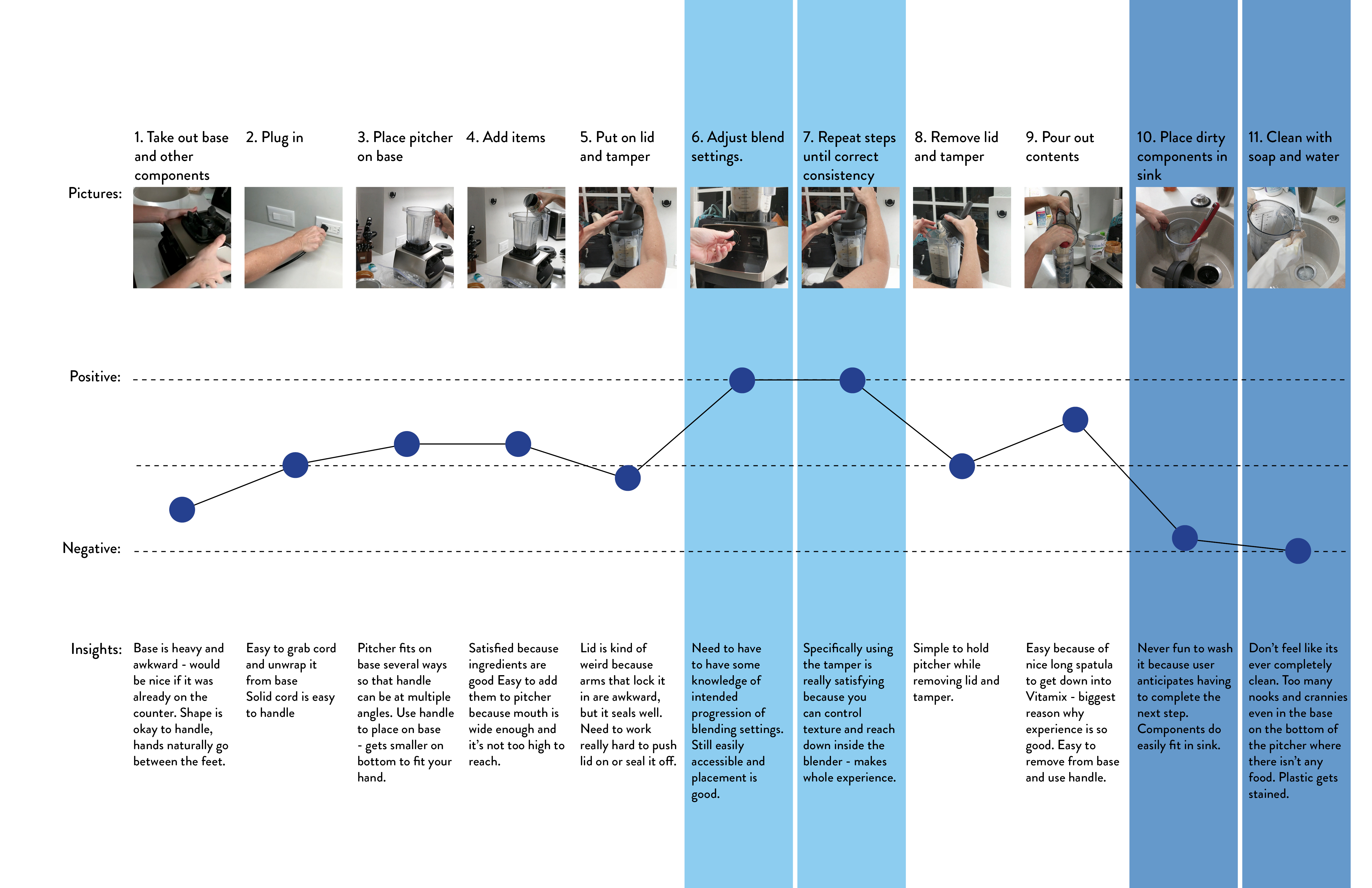 1. Take out base and other components

2. Plug in

3. Place pitcher on base

4. Add items

5. Put on lid and tamper

6. Adjust blend settings.

7. Repeat steps until correct consistency

8. Remove lid and tamper

9. Pour out contents

10. Place dirty components in sink

11. Clean with soap and water

Pictures:

Positive:

Negative:

Insights:

Base is heavy and awkward - would be nice if it was already on the counter. Shape is okay to handle, hands naturally go between the feet.

Easy to grab cord and unwrap it from base Solid cord is easy to handle

Pitcher fits on base several ways so that handle can be at multiple angles. Use handle to place on base - gets smaller on bottom to fit your hand.

Satisfied because ingredients are good Easy to add them to pitcher because mouth is wide enough and it's not too high to reach.

Lid is kind of weird because arms that lock it in are awkward, but it seals well. Need to work really hard to push lid on or seal it off.

Need to have to have some knowledge of intended progression of blending settings. Still easily accessible and placement is good.

Specifically using the tamper is really satisfying because you can control texture and reach down inside the blender - makes whole experience.

Simple to hold pitcher while removing lid and tamper.

Easy because of nice long spatula to get down into Vitamix - biggest reason why experience is so good. Easy to remove from base and use handle.

Never fun to wash it because user anticipates having to complete the next step. Components do easily fit in sink.

Don't feel like its ever completely clean. Too many nooks and crannies even in the base on the bottom of the pitcher where there isn't any food. Plastic gets stained.